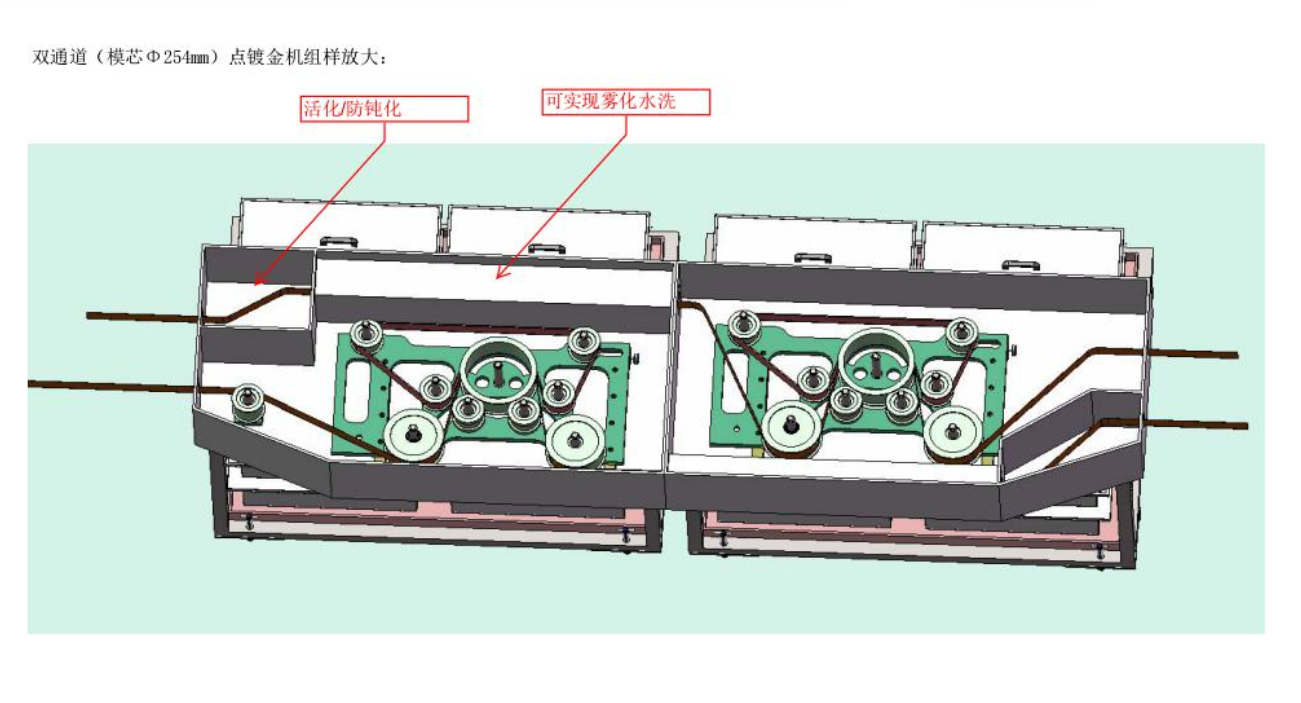 双通道（模芯Φ254mm）点镀金机组样放大：

活化/防钝化

可实现雾化水洗